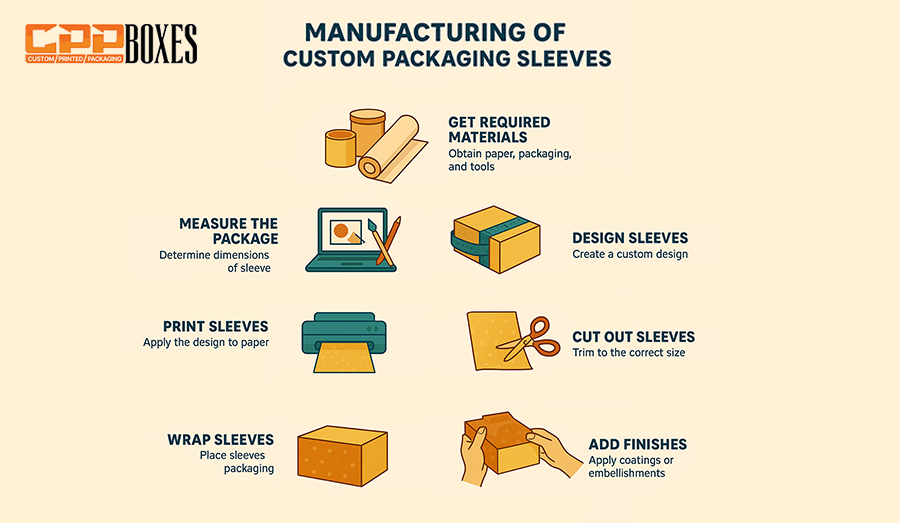 CPP BOXES
CUSTOM PRINTED PACKAGING

MANUFACTURING OF CUSTOM PACKAGING SLEEVES

GET REQUIRED MATERIALS
Obtain paper, packaging, and tools

MEASURE THE PACKAGE
Determine dimensions of sleeve

DESIGN SLEEVES
Create a custom design

PRINT SLEEVES
Apply the design to paper

CUT OUT SLEEVES
Trim to the correct size

WRAP SLEEVES
Place sleeves packaging

ADD FINISHES
Apply coatings or embellishments